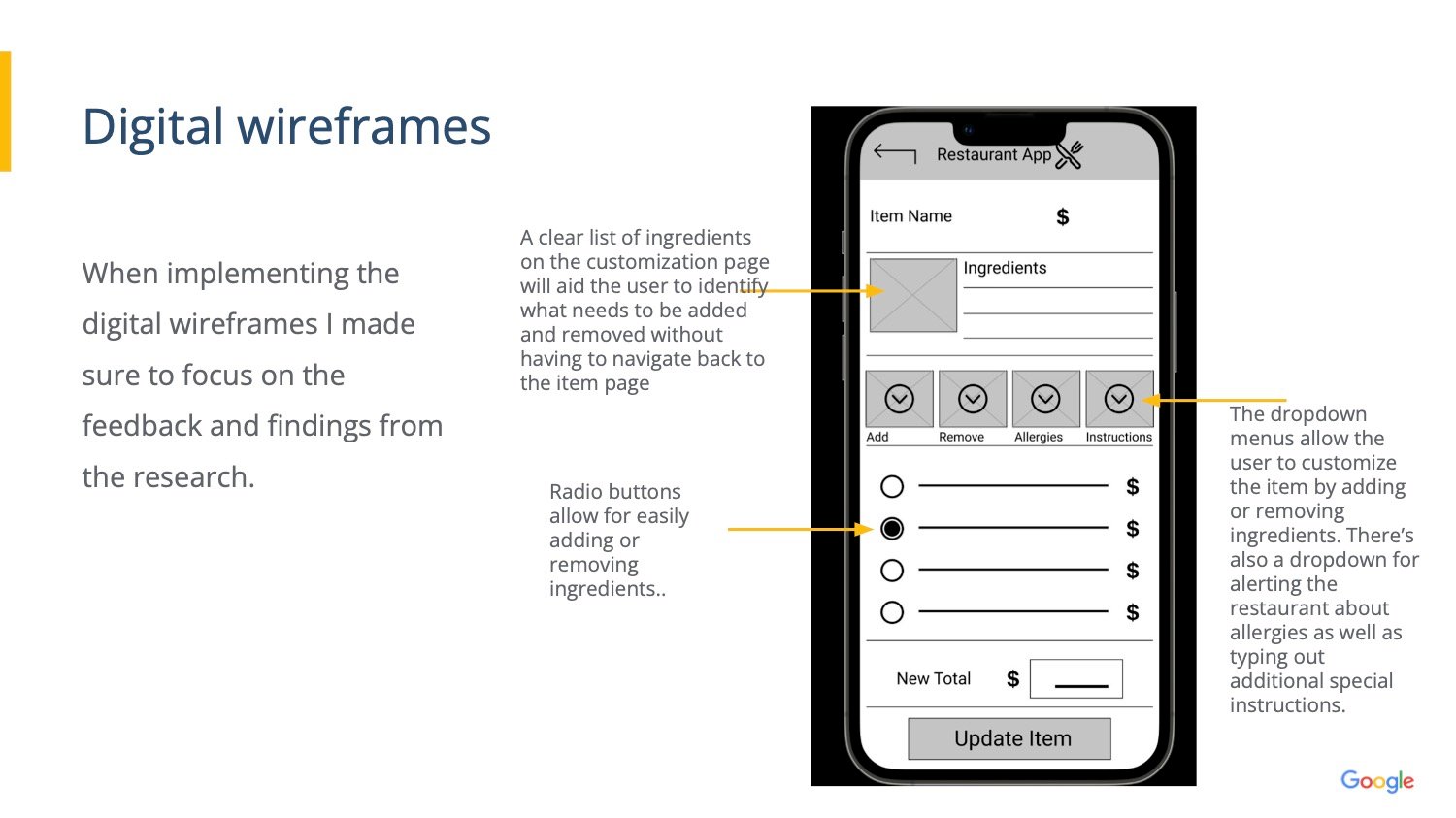 Digital wireframes

When implementing the digital wireframes I made sure to focus on the feedback and findings from the research.

A clear list of ingredients on the customization page will aid the user to identify what needs to be added and removed without having to navigate back to the item page

Radio buttons allow for easily adding or removing ingredients..

Restaurant App

Item Name $

Ingredients

Add Remove Allergies Instructions

$
$
$
$

New Total $

Update Item

The dropdown menus allow the user to customize the item by adding or removing ingredients. There's also a dropdown for alerting the restaurant about allergies as well as typing out additional special instructions.

Google