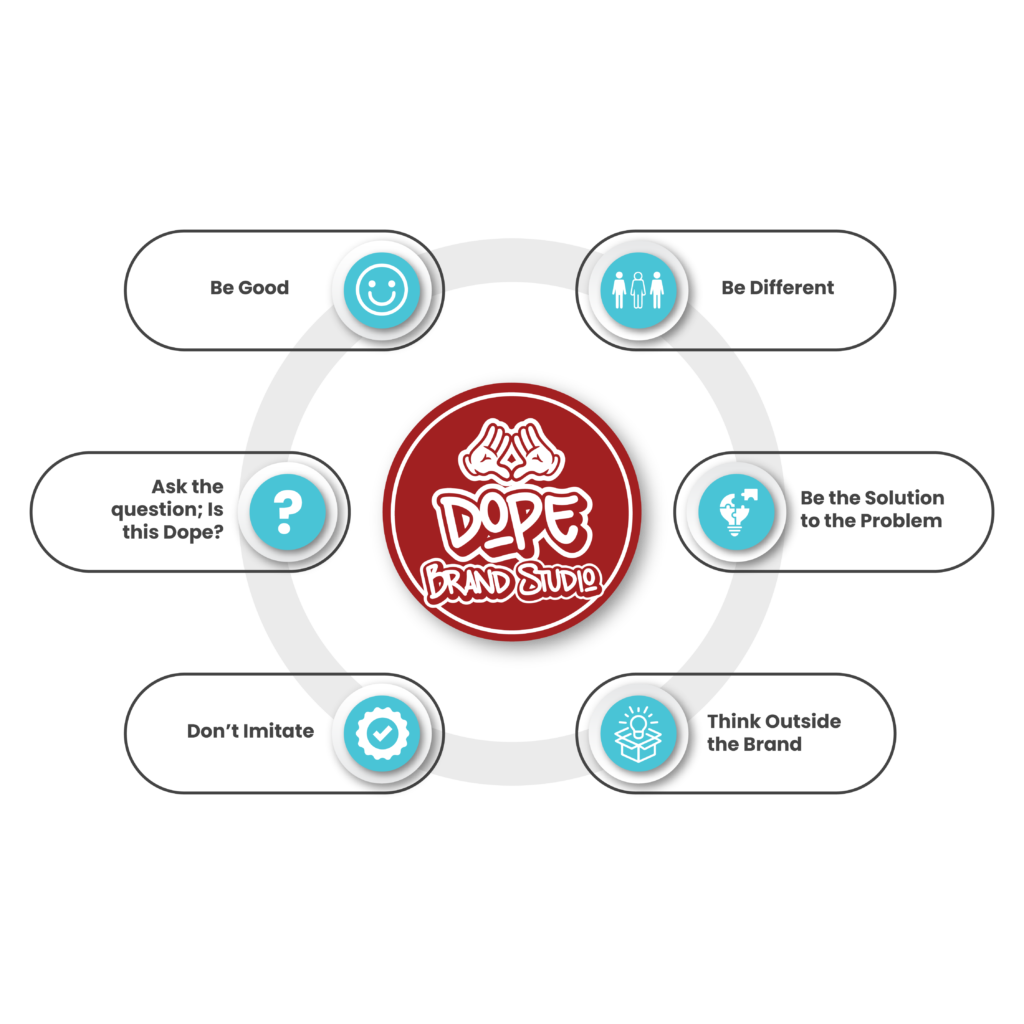 Be Good

Be Different

Ask the question; Is this Dope?

DOPE
BRAND STUDIO

Be the Solution to the Problem

Don't Imitate

Think Outside the Brand